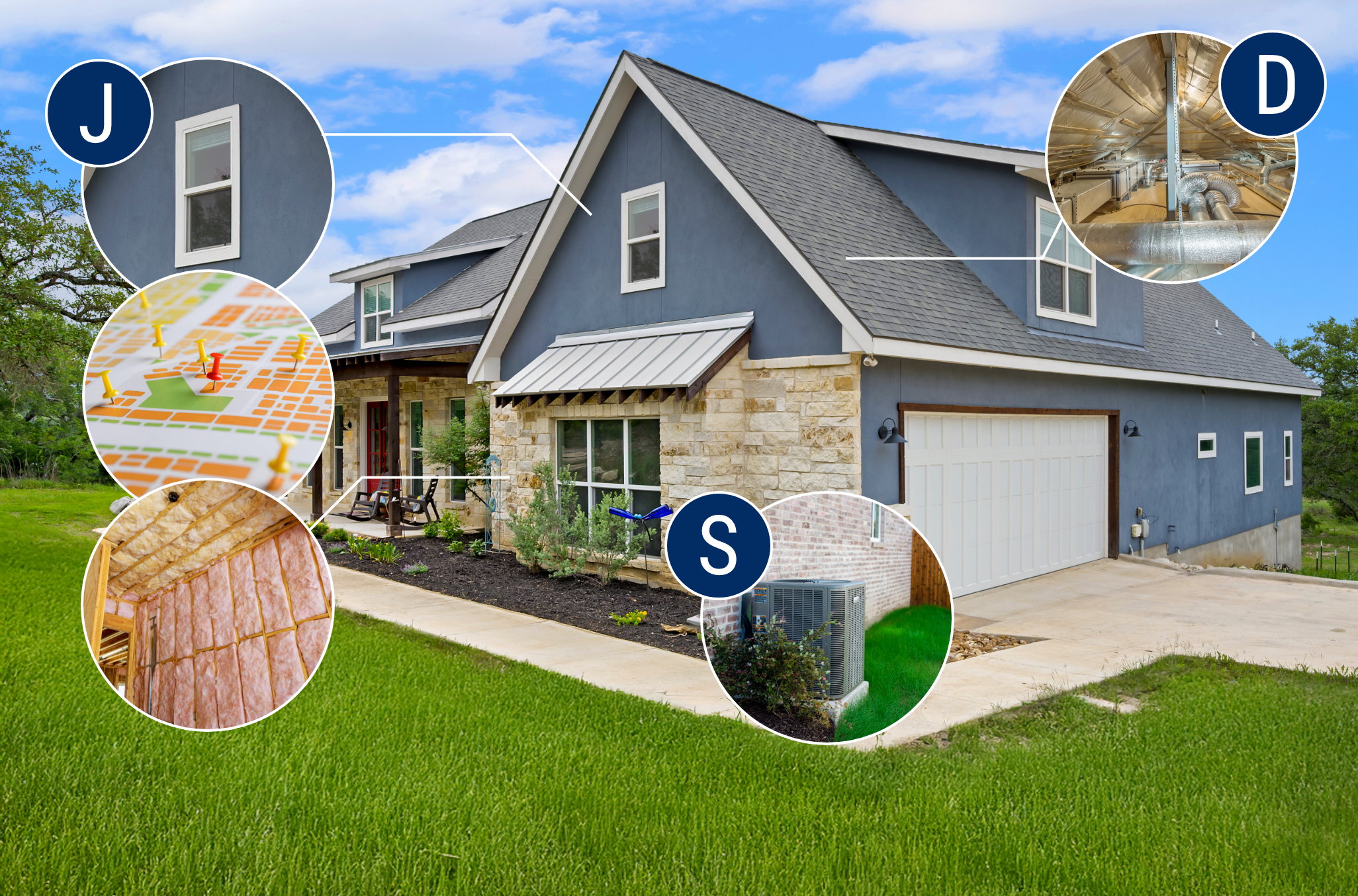 J

D

S